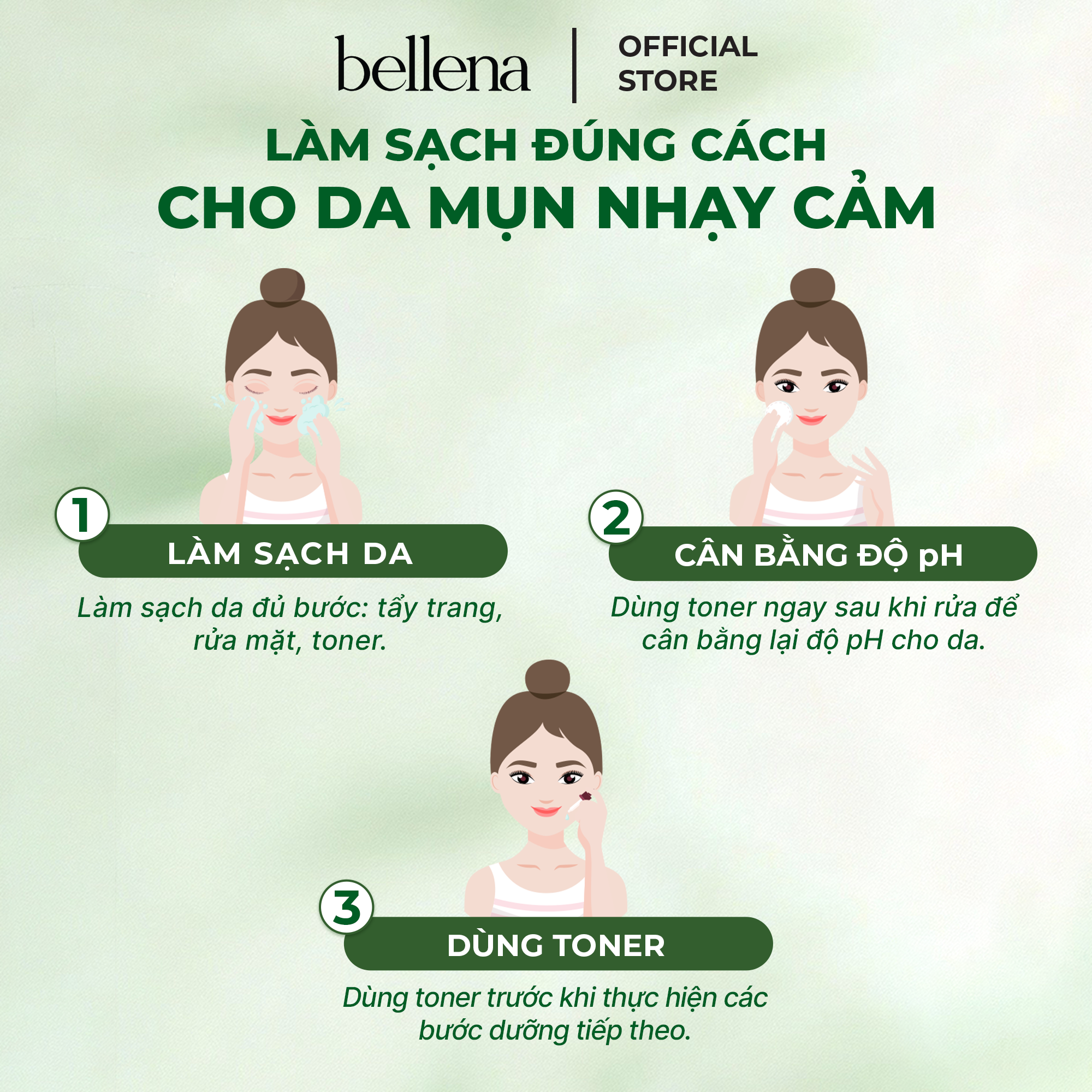 bellena | OFFICIAL STORE

LÀM SẠCH ĐÚNG CÁCH
CHO DA MỤN NHẠY CẢM

1
LÀM SẠCH DA
Làm sạch da đủ bước: tẩy trang, rửa mặt, toner.

2
CÂN BẰNG ĐỘ pH
Dùng toner ngay sau khi rửa để cân bằng lại độ pH cho da.

3
DÙNG TONER
Dùng toner trước khi thực hiện các bước dưỡng tiếp theo.